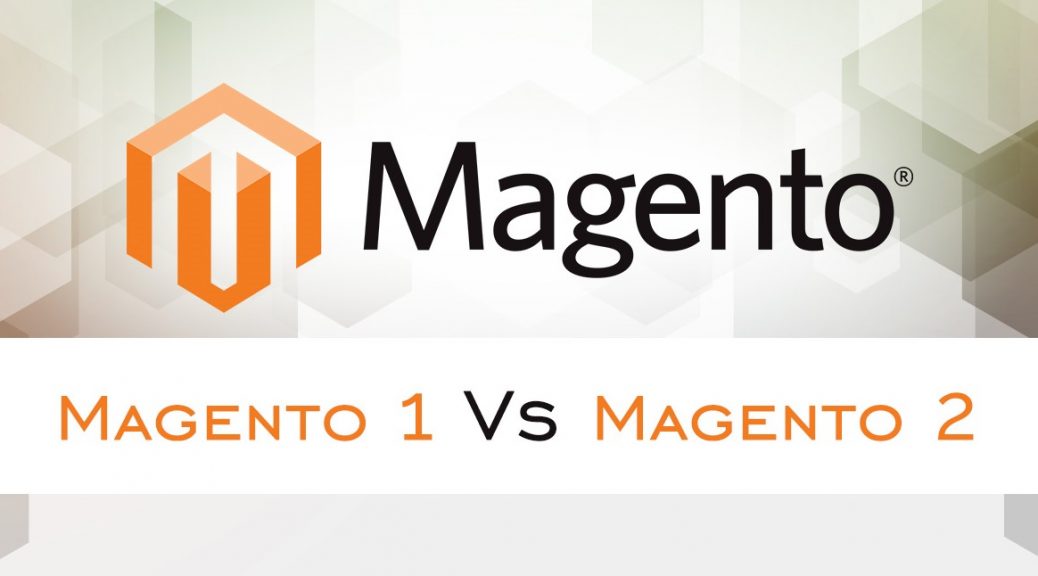 Magento®

Magento 1 Vs Magento 2