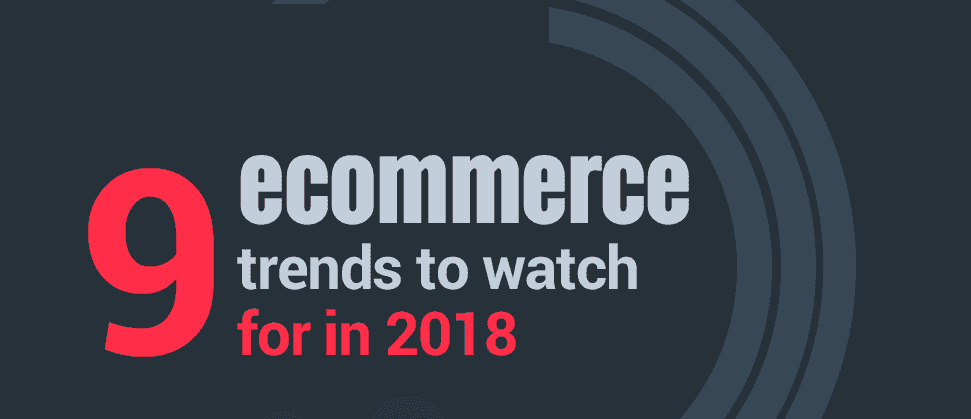 9 ecommerce trends to watch for in 2018