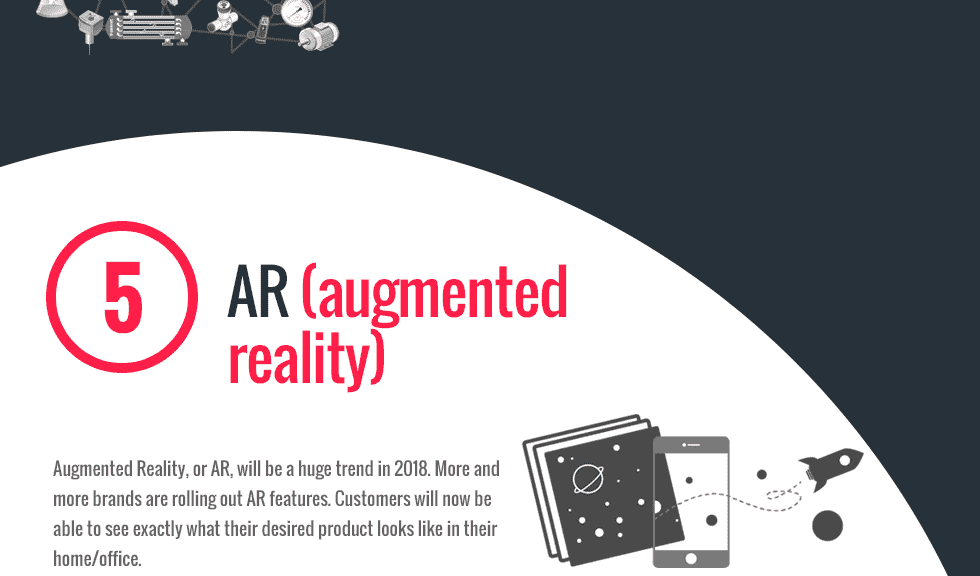 5

AR (augmented reality)

Augmented Reality, or AR, will be a huge trend in 2018. More and more brands are rolling out AR features. Customers will now be able to see exactly what their desired product looks like in their home/office.