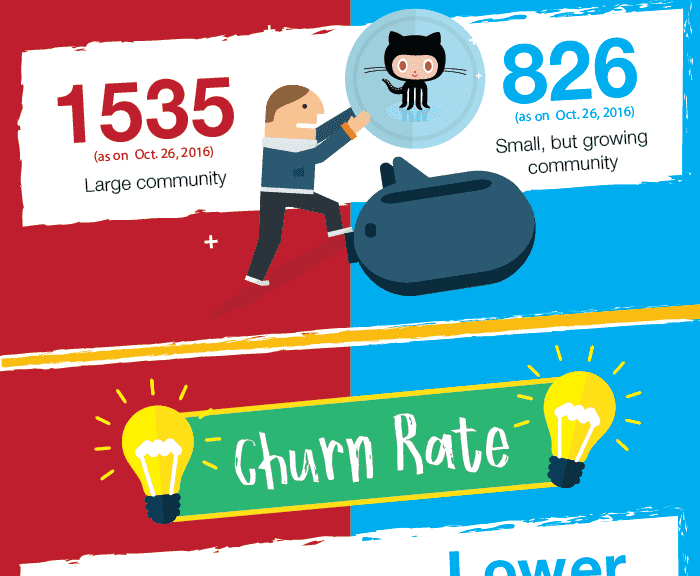 1535
(as on Oct. 26, 2016)
Large community

826
(as on Oct. 26, 2016)
Small, but growing community

Churn Rate

Lower