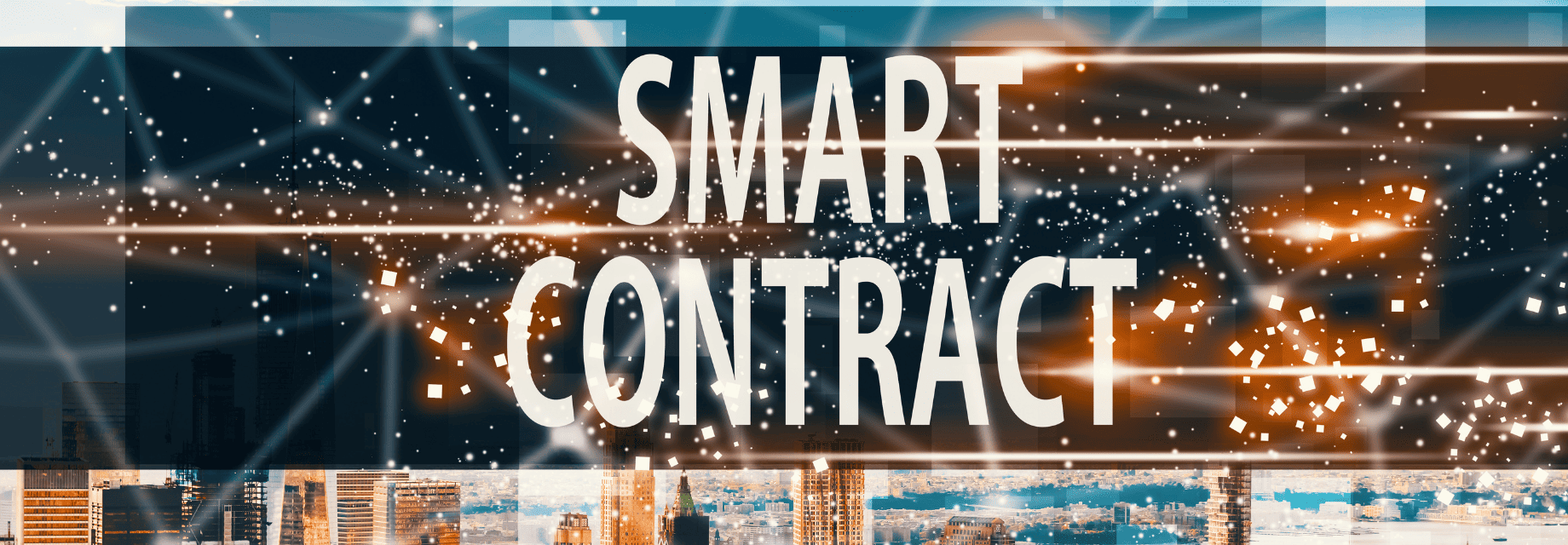 SMART
CONTRACT