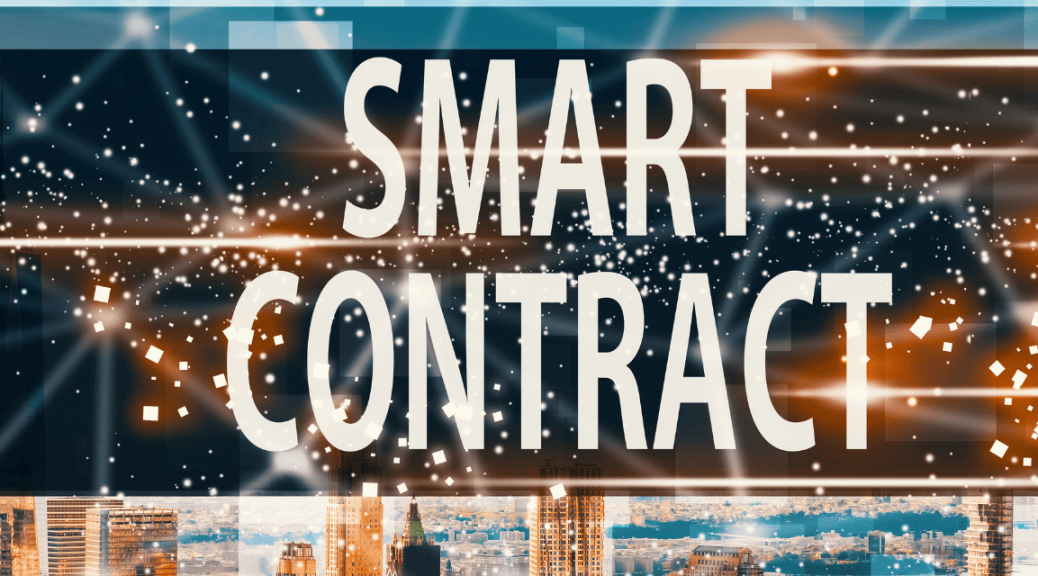 SMART
CONTRACT