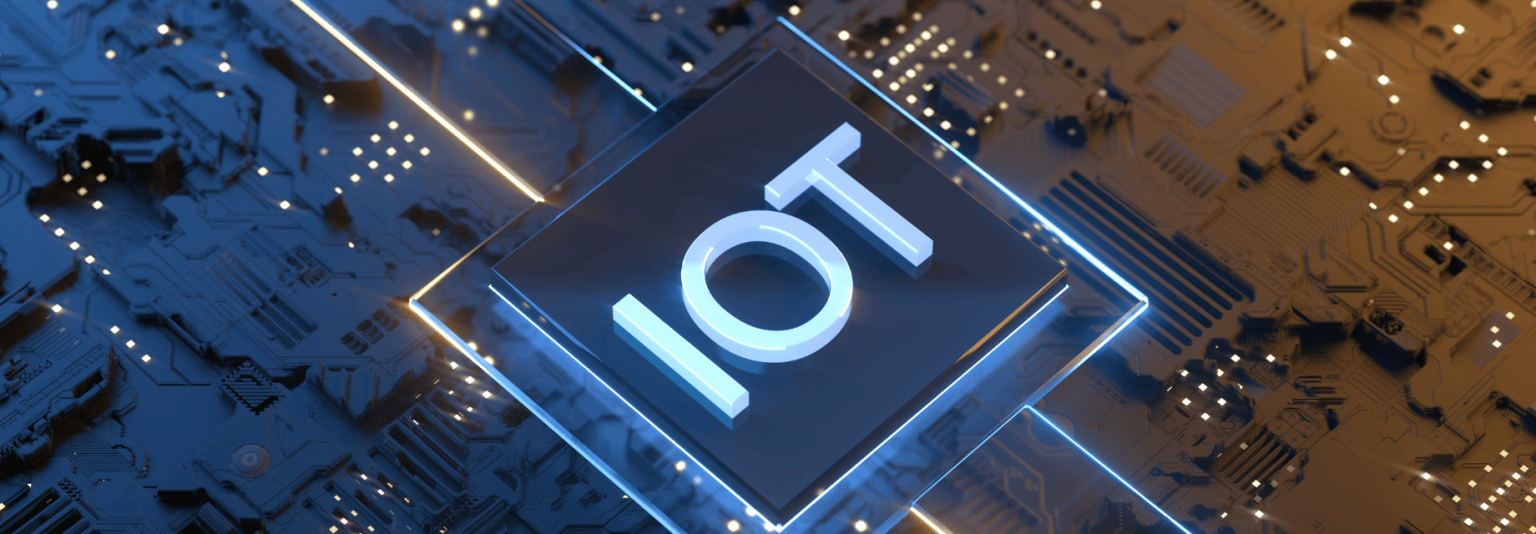 IOT