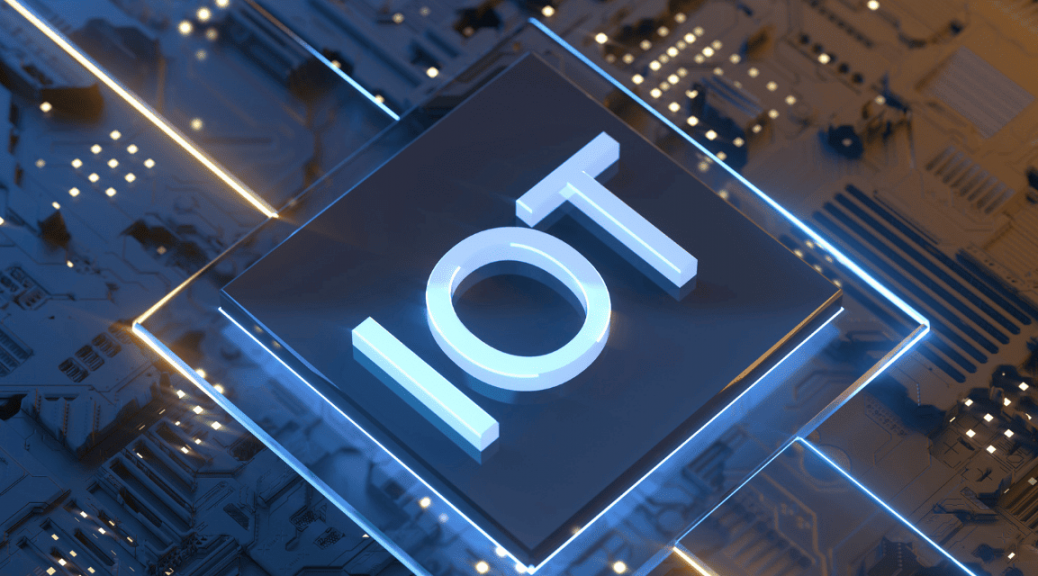 IOT