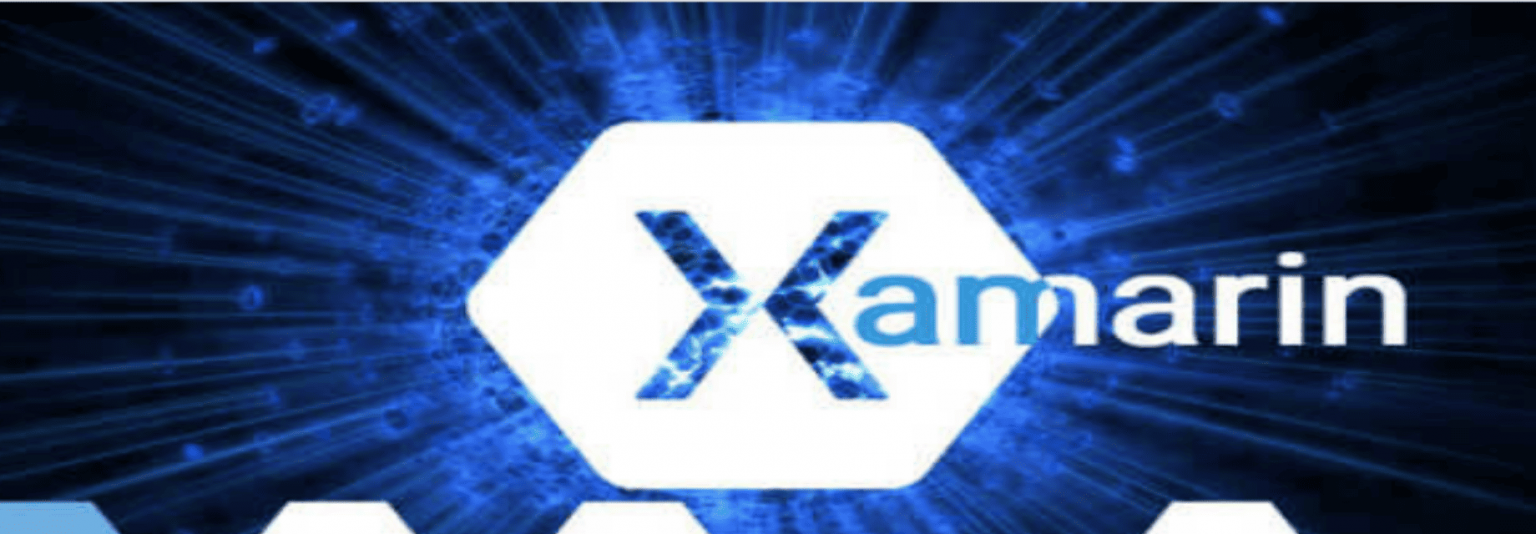 Xamarin